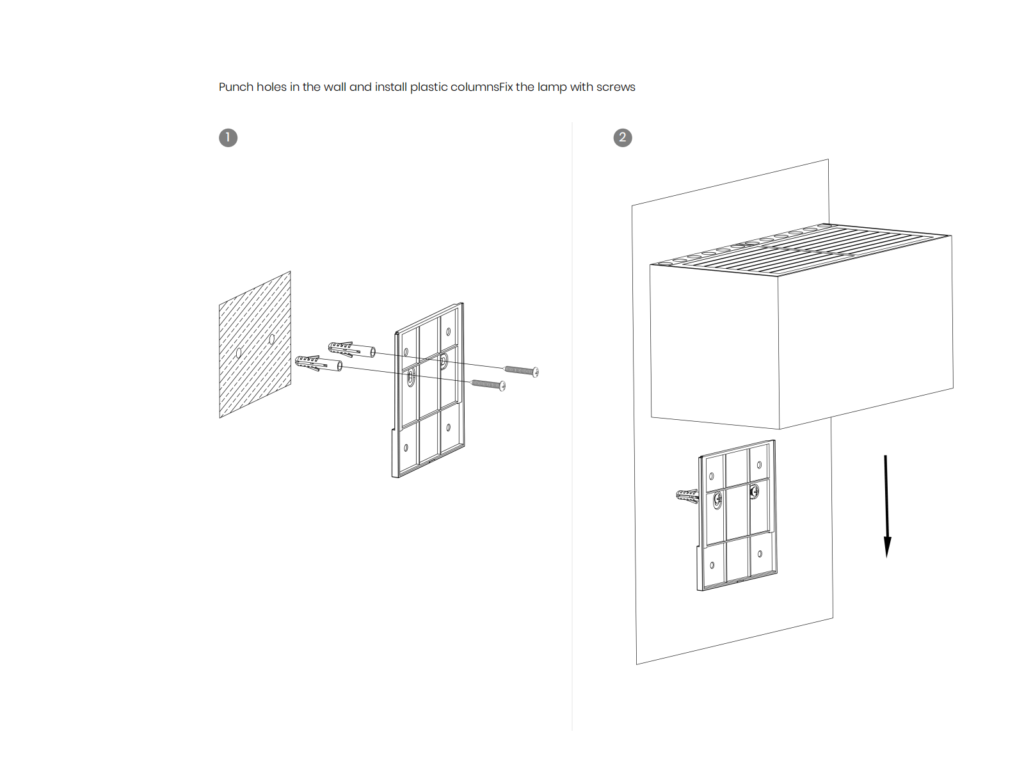 Punch holes in the wall and install plastic columnsFix the lamp with screws

1

2